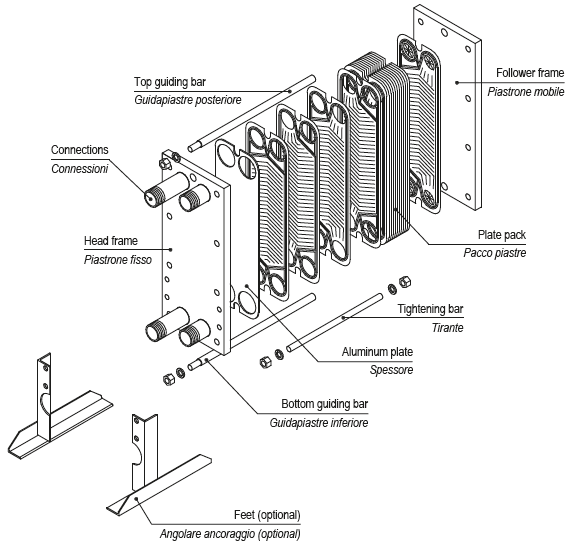 Top guiding bar
Guidapiastre posteriore

Follower frame
Piastrone mobile

Connections
Connessioni

Head frame
Piastrone fisso

Plate pack
Pacco piastre

Tightening bar
Tirante

Aluminum plate
Spessore

Bottom guiding bar
Guidapiastre inferiore

Feet (optional)
Angolare ancoraggio (optional)