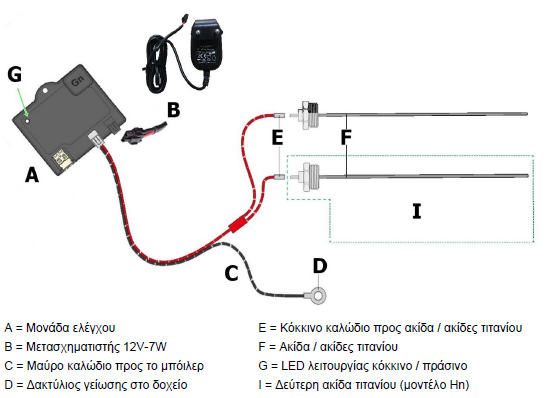 G

Gn

B

A

E

F

I

C

D

A = Μονάδα ελέγχου

B = Μετασχηματιστής 12V-7W

C = Μαύρο καλώδιο προς το μπόιλερ

D = Δακτύλιος γείωσης στο δοχείο

E = Κόκκινο καλώδιο προς ακίδα / ακίδες τιτανίου

F = Ακίδα / ακίδες τιτανίου

G = LED λειτουργίας κόκκινο / πράσινο

I = Δεύτερη ακίδα τιτανίου (μοντέλο Hn)